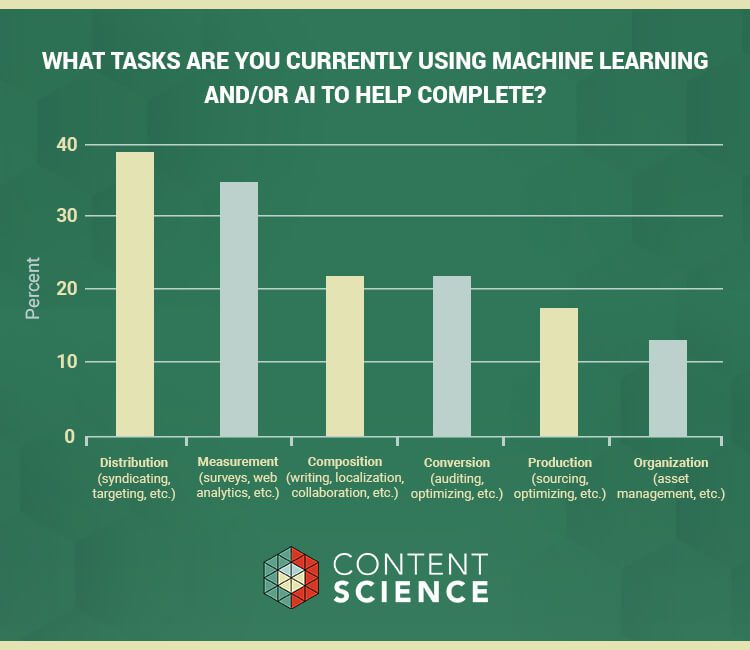 WHAT TASKS ARE YOU CURRENTLY USING MACHINE LEARNING AND/OR AI TO HELP COMPLETE?

Percent

40
30
20
10
0

Distribution (syndicating, targeting, etc.)
Measurement (surveys, web analytics, etc.)
Composition (writing, localization, collaboration, etc.)
Conversion (auditing, optimizing, etc.)
Production (sourcing, optimizing, etc.)
Organization (asset management, etc.)

CONTENT SCIENCE