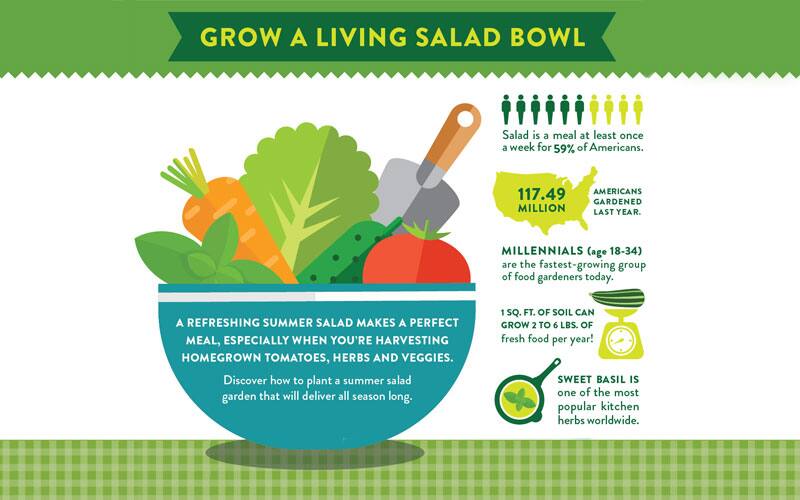 GROW A LIVING SALAD BOWL

A REFRESHING SUMMER SALAD MAKES A PERFECT MEAL, ESPECIALLY WHEN YOU'RE HARVESTING HOMEGROWN TOMATOES, HERBS AND VEGGIES.

Discover how to plant a summer salad garden that will deliver all season long.

Salad is a meal at least once a week for 59% of Americans.

117.49 MILLION AMERICANS GARDENED LAST YEAR.

MILLENNIALS (age 18-34) are the fastest-growing group of food gardeners today.

1 SQ. FT. OF SOIL CAN GROW 2 TO 6 LBS. OF fresh food per year!

SWEET BASIL IS one of the most popular kitchen herbs worldwide.