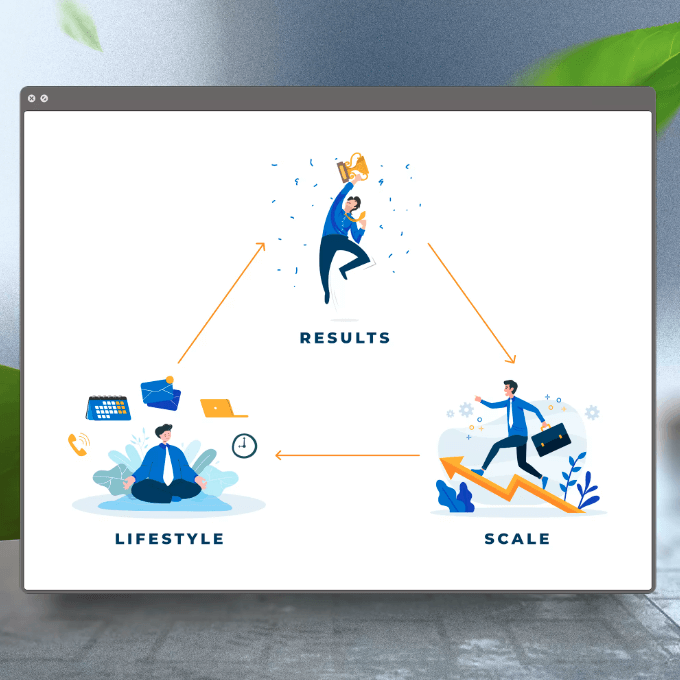 RESULTS

LIFESTYLE

SCALE